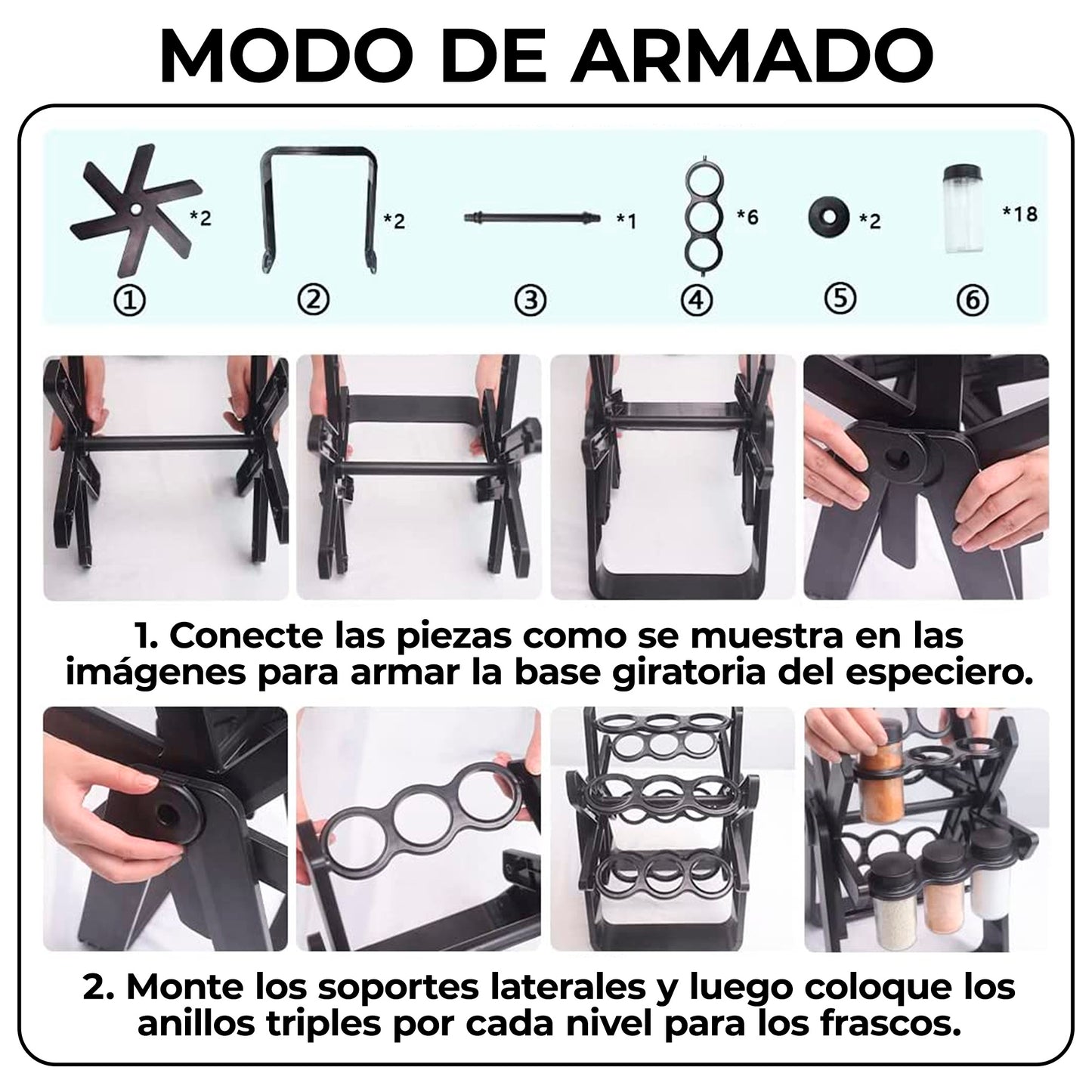 MODO DE ARMADO

*2 *2 *1 *6 *2 *18

① ② ③ ④ ⑤ ⑥

1. Conecte las piezas como se muestra en las imágenes para armar la base giratoria del especiero.

2. Monte los soportes laterales y luego coloque los anillos triples por cada nivel para los frascos.